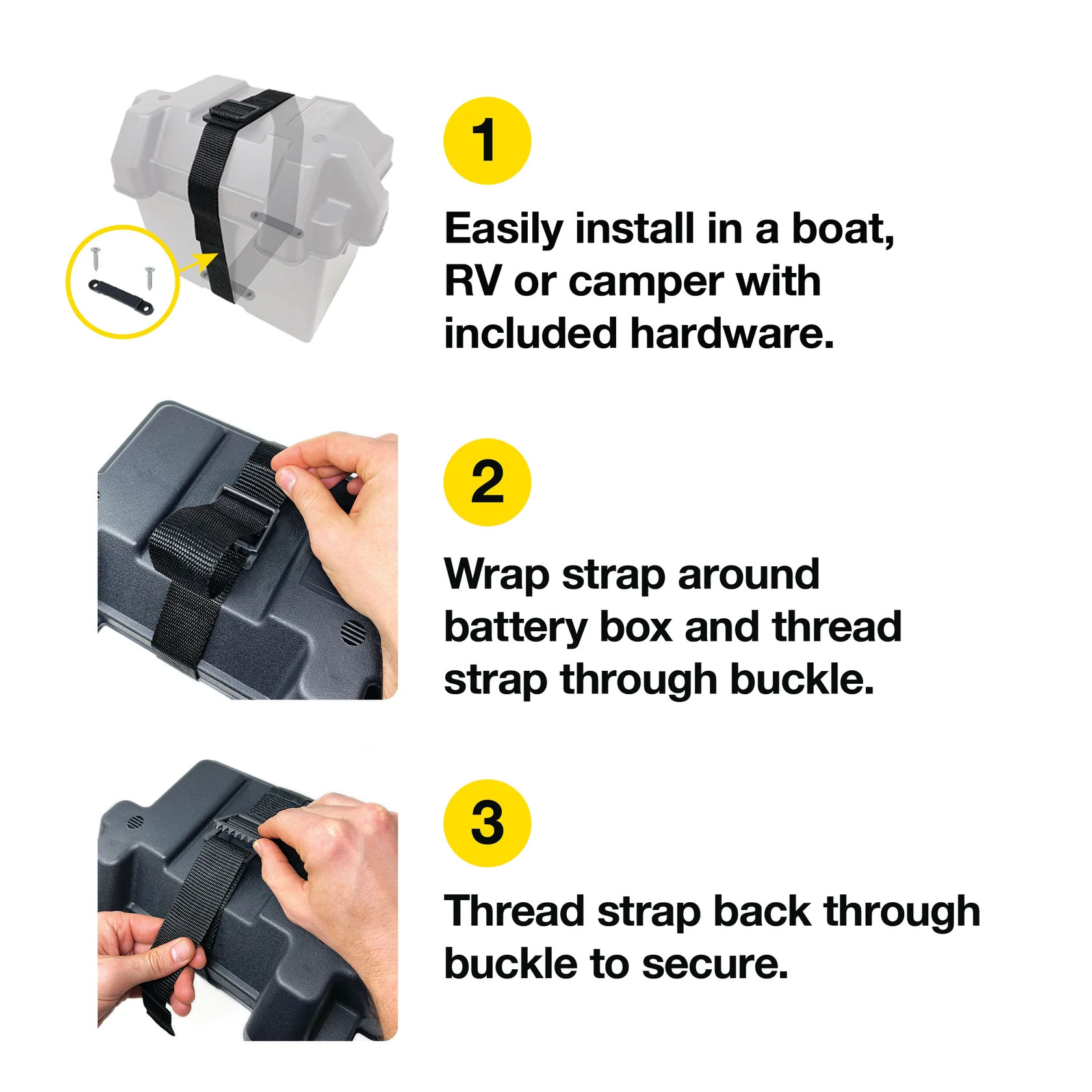 1

Easily install in a boat, RV or camper with included hardware.

2

Wrap strap around battery box and thread strap through buckle.

3

Thread strap back through buckle to secure.